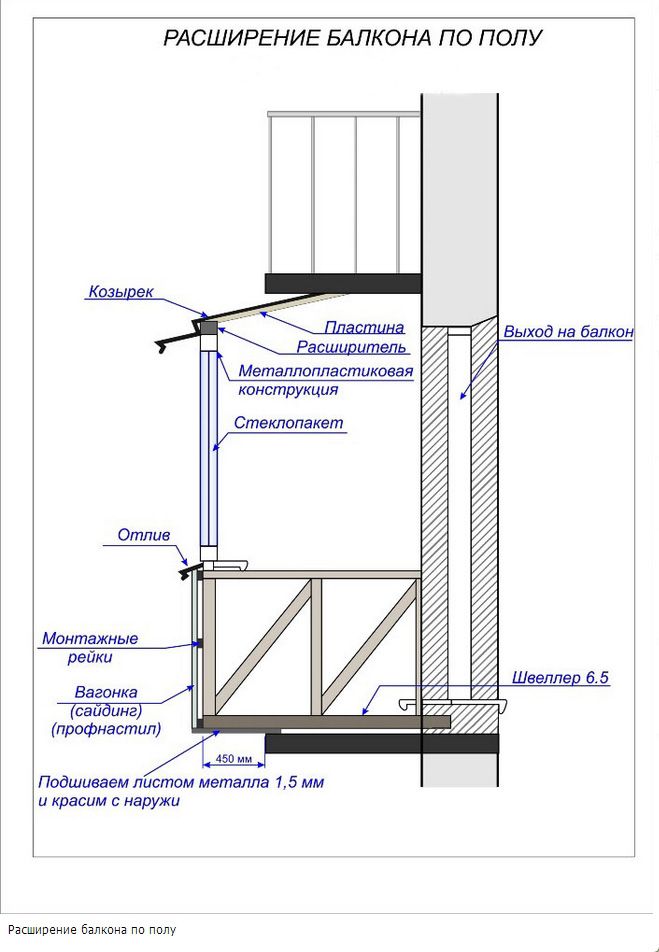 РАСШИРЕНИЕ БАЛКОНА ПО ПОЛУ

Козырек

Пластина

Расширитель

Выход на балкон

Металлопластиковая конструкция

Стеклопакет

Отлив

Монтажные рейки

Вагонка (сайдинг) (профнастил)

Швеллер 6.5

450 мм

Подшиваем листом металла 1,5 мм и красим с наружи

Расширение балкона по полу